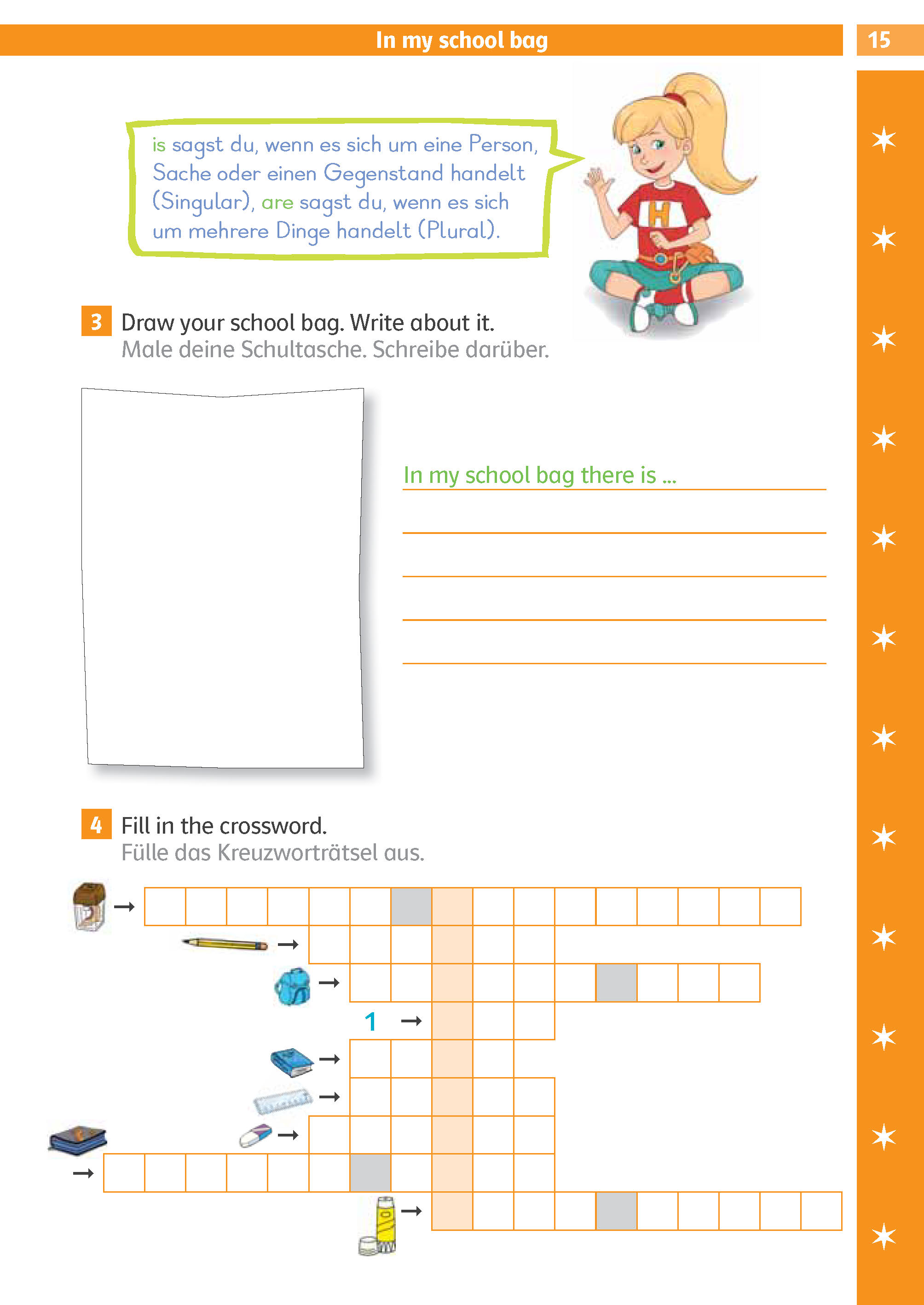 In my school bag

15

is sagst du, wenn es sich um eine Person, Sache oder einen Gegenstand handelt (Singular), are sagst du, wenn es sich um mehrere Dinge handelt (Plural).

H

3 Draw your school bag. Write about it.
Male deine Schultasche. Schreibe darüber.

In my school bag there is ...

4 Fill in the crossword.
Fülle das Kreuzworträtsel aus.

1