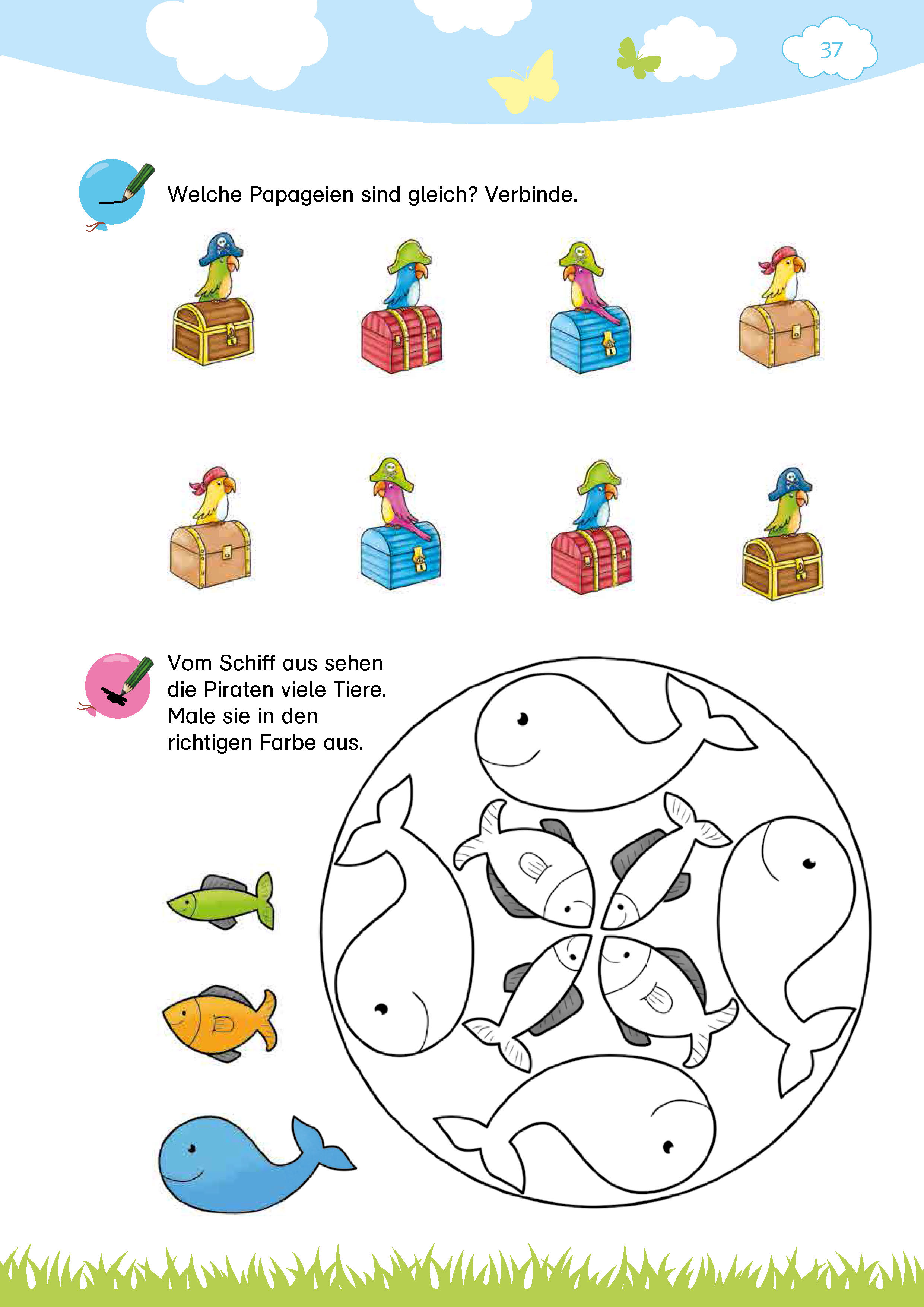 37

Welche Papageien sind gleich? Verbinde.

Vom Schiff aus sehen die Piraten viele Tiere. Male sie in den richtigen Farbe aus.