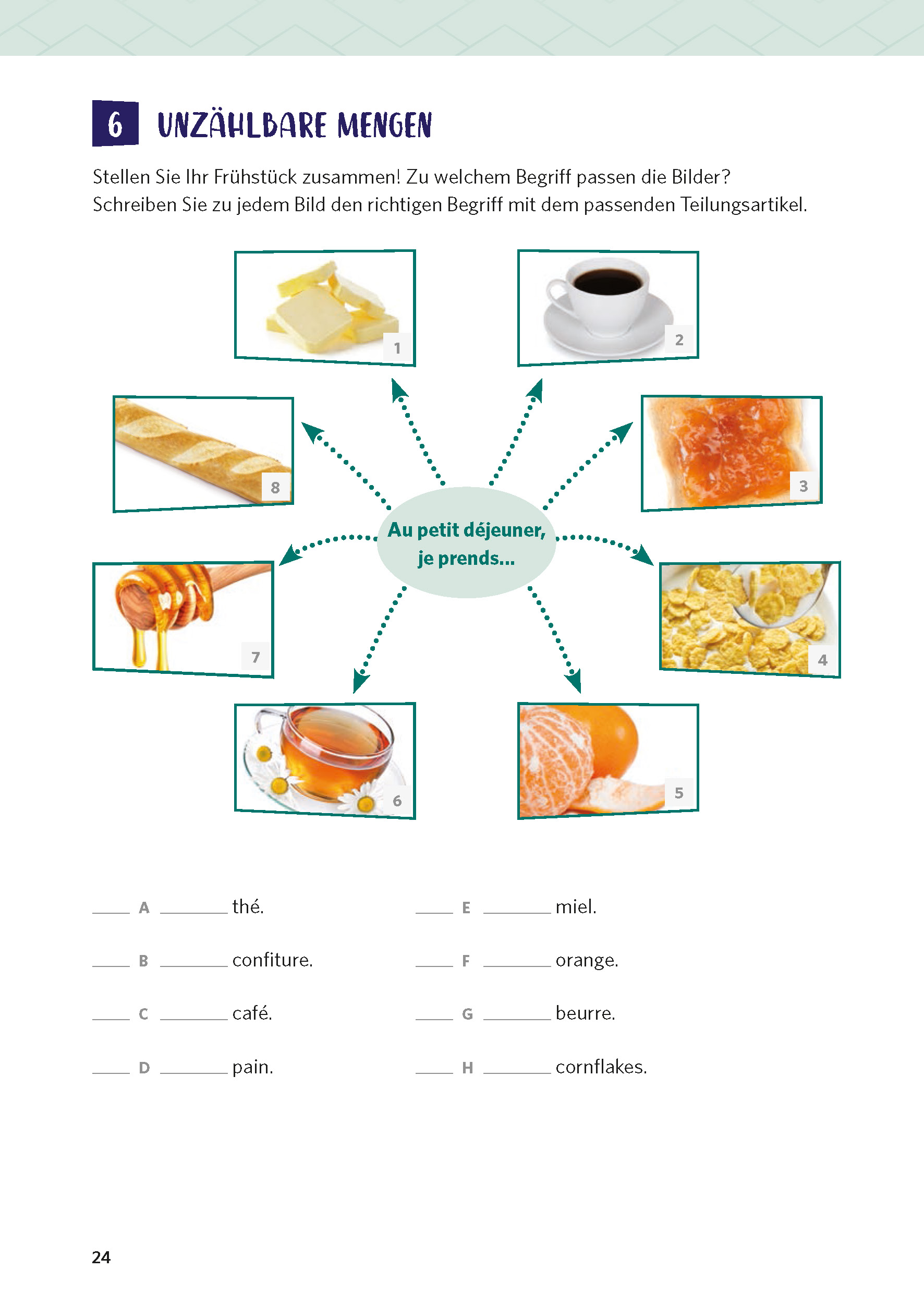 6 UNZÄHLBARE MENGEN

Stellen Sie Ihr Frühstück zusammen! Zu welchem Begriff passen die Bilder? Schreiben Sie zu jedem Bild den richtigen Begriff mit dem passenden Teilungsartikel.

1

2

8

3

Au petit déjeuner, je prends...

7

4

6

5

____ A ________ thé.

____ B ________ confiture.

____ C ________ café.

____ D ________ pain.

____ E ________ miel.

____ F ________ orange.

____ G ________ beurre.

____ H ________ cornflakes.

24