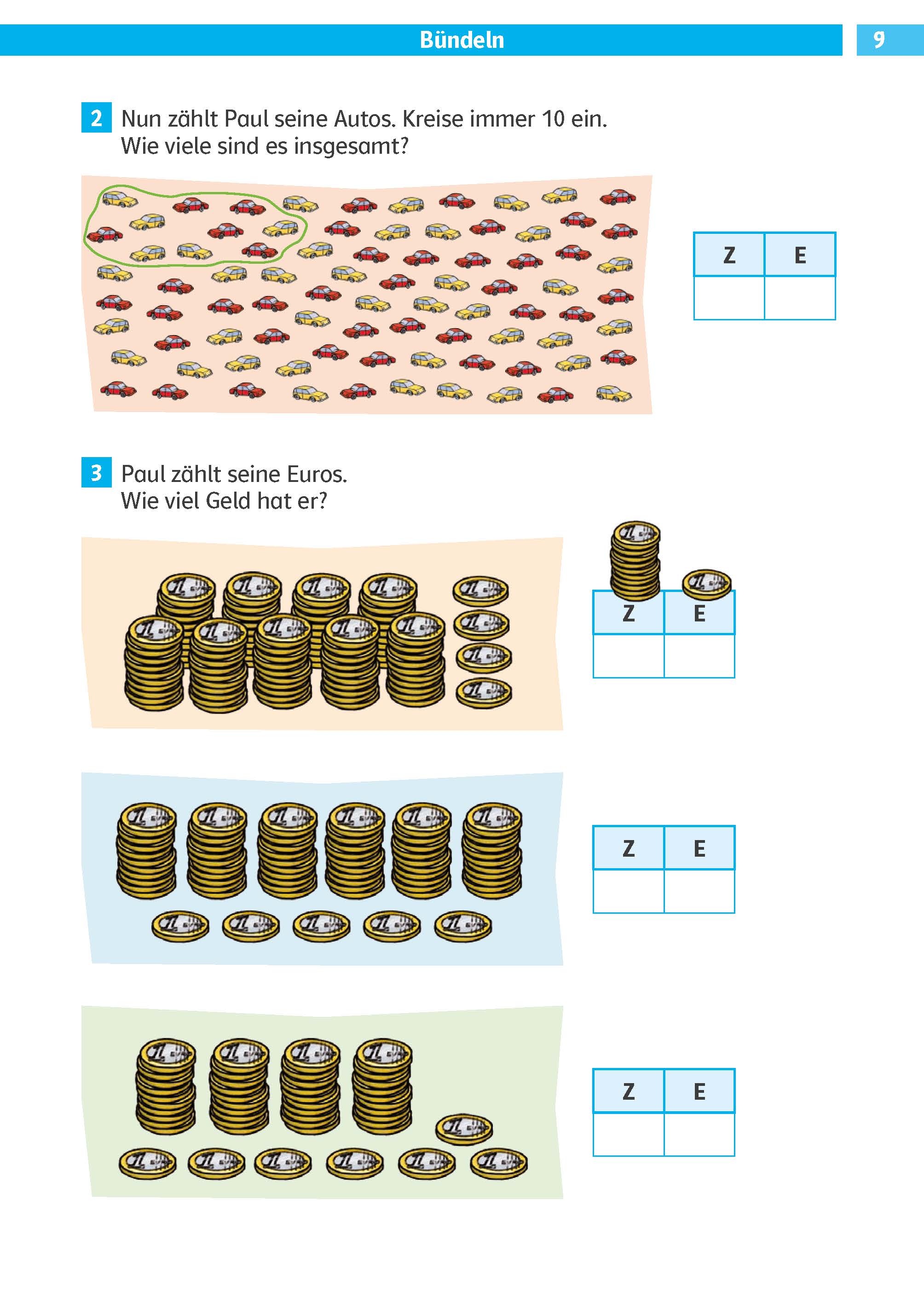 Bündeln

9

2 Nun zählt Paul seine Autos. Kreise immer 10 ein.
Wie viele sind es insgesamt?

| Z | E |
|---|---|
|   |   |

3 Paul zählt seine Euros.
Wie viel Geld hat er?

| Z | E |
|---|---|
|   |   |

| Z | E |
|---|---|
|   |   |

| Z | E |
|---|---|
|   |   |