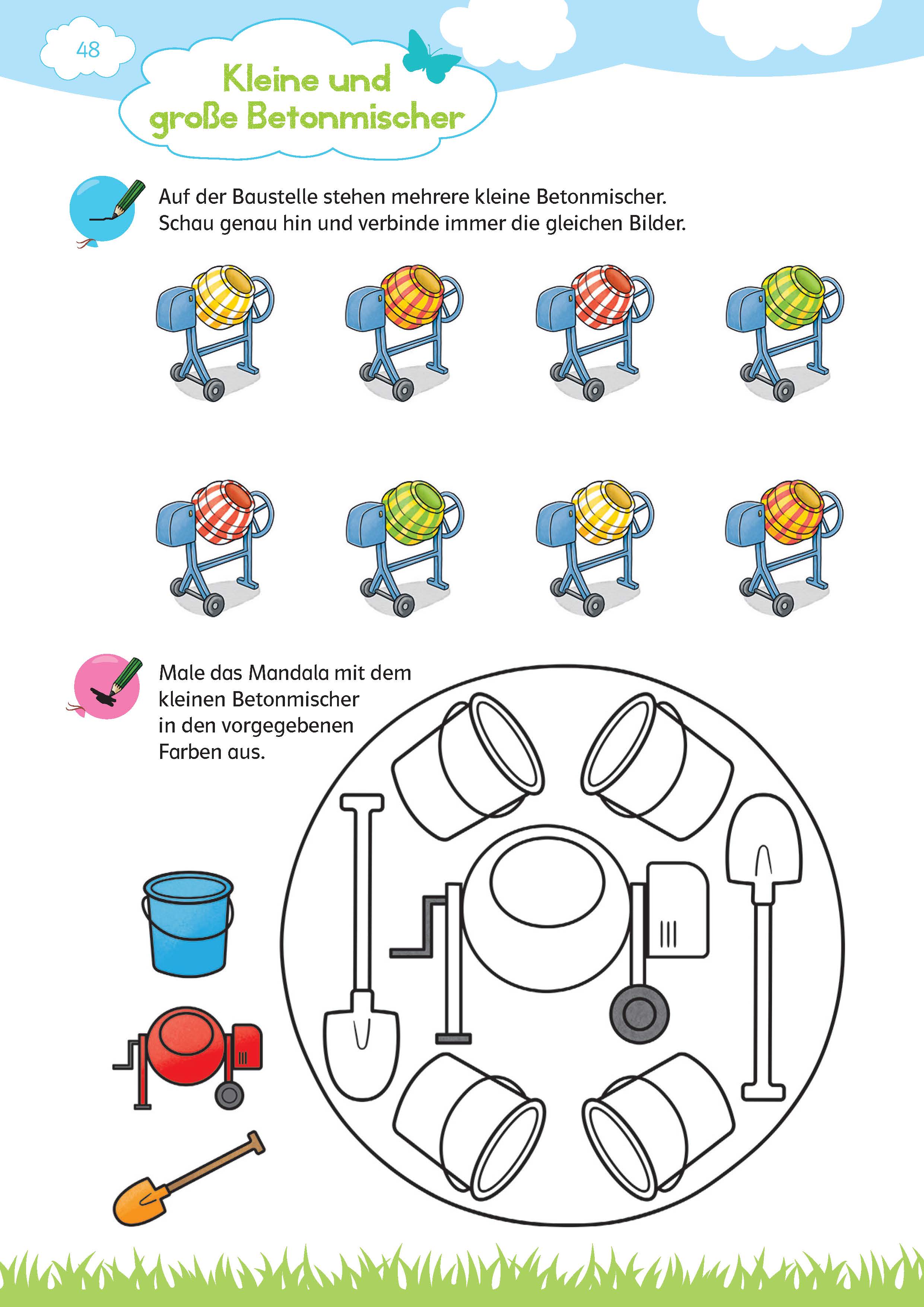 48

Kleine und große Betonmischer

Auf der Baustelle stehen mehrere kleine Betonmischer. Schau genau hin und verbinde immer die gleichen Bilder.

Male das Mandala mit dem kleinen Betonmischer in den vorgegebenen Farben aus.