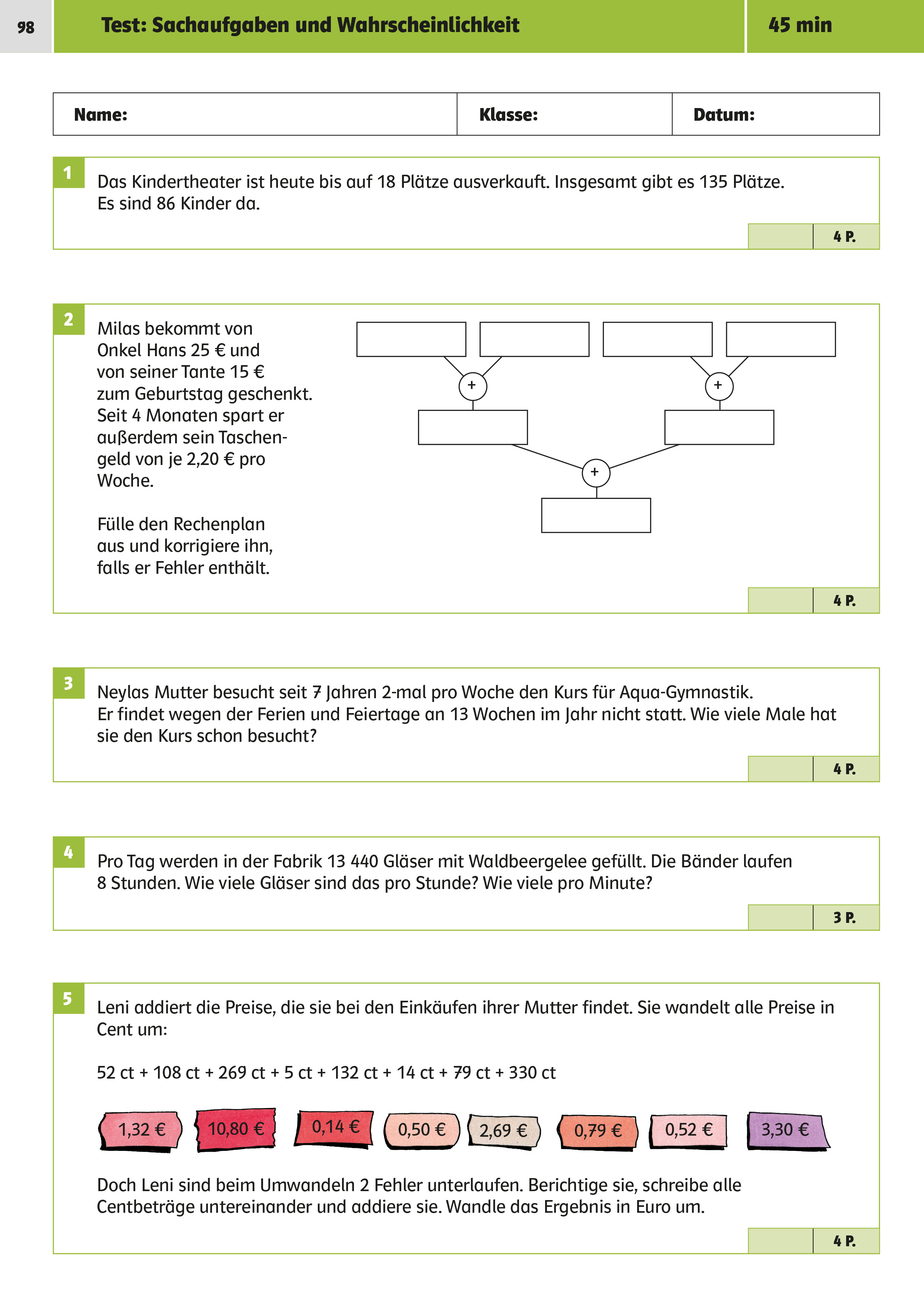 98

Test: Sachaufgaben und Wahrscheinlichkeit

45 min

| Name: | Klasse: | Datum: |
|---|---|---|

1

Das Kindertheater ist heute bis auf 18 Plätze ausverkauft. Insgesamt gibt es 135 Plätze. Es sind 86 Kinder da.

4 P.

2

Milas bekommt von Onkel Hans 25 € und von seiner Tante 15 € zum Geburtstag geschenkt. Seit 4 Monaten spart er außerdem sein Taschengeld von je 2,20 € pro Woche.

Fülle den Rechenplan aus und korrigiere ihn, falls er Fehler enthält.

+

+

+

4 P.

3

Neylas Mutter besucht seit 7 Jahren 2-mal pro Woche den Kurs für Aqua-Gymnastik. Er findet wegen der Ferien und Feiertage an 13 Wochen im Jahr nicht statt. Wie viele Male hat sie den Kurs schon besucht?

4 P.

4

Pro Tag werden in der Fabrik 13 440 Gläser mit Waldbeergelee gefüllt. Die Bänder laufen 8 Stunden. Wie viele Gläser sind das pro Stunde? Wie viele pro Minute?

3 P.

5

Leni addiert die Preise, die sie bei den Einkäufen ihrer Mutter findet. Sie wandelt alle Preise in Cent um:

52 ct + 108 ct + 269 ct + 5 ct + 132 ct + 14 ct + 79 ct + 330 ct

1,32 €   10,80 €   0,14 €   0,50 €   2,69 €   0,79 €   0,52 €   3,30 €

Doch Leni sind beim Umwandeln 2 Fehler unterlaufen. Berichtige sie, schreibe alle Centbeträge untereinander und addiere sie. Wandle das Ergebnis in Euro um.

4 P.